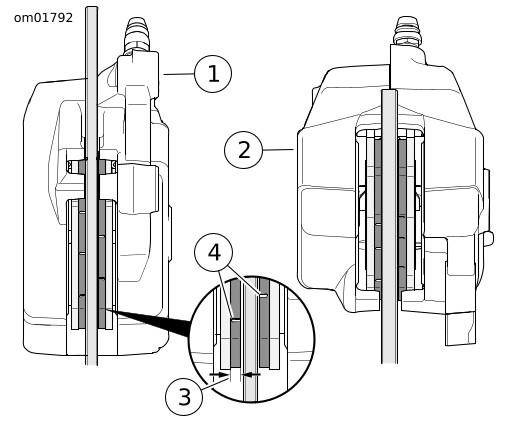 om01792

1

2

4

3