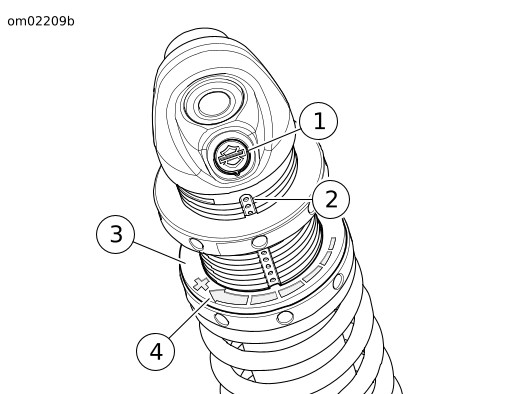 om02209b

1

2

3

4