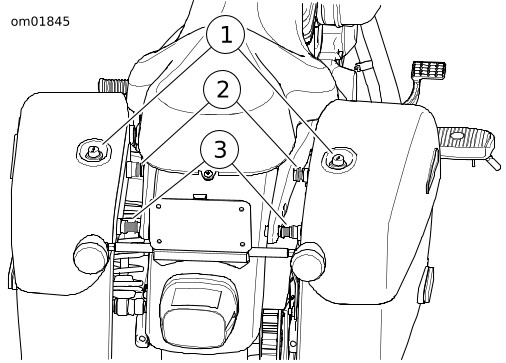 om01845

1

2

3