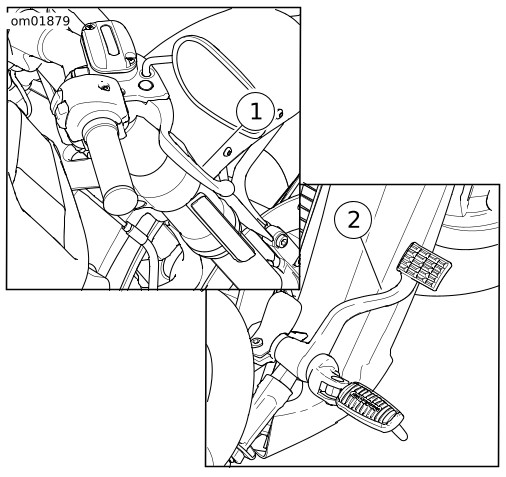 om01879

1

2