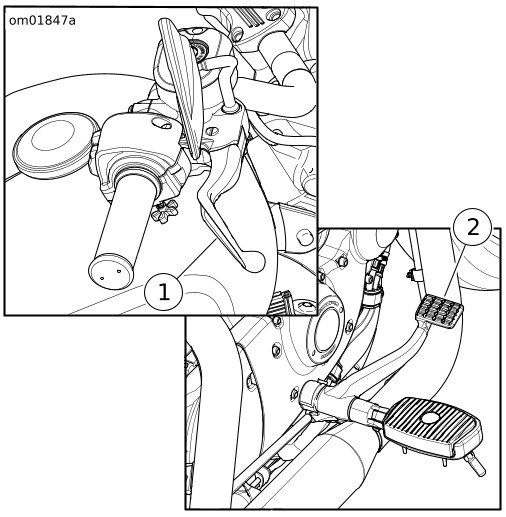 om01847a

1

2