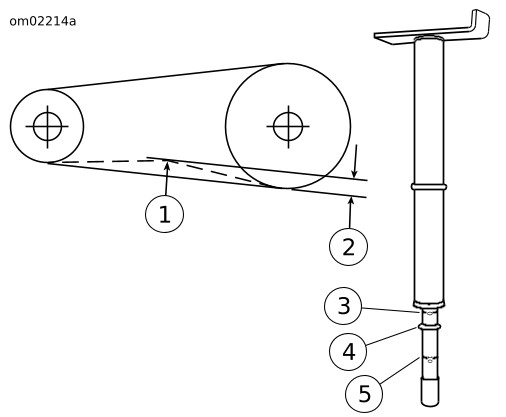 om02214a

1

2

3

4

5