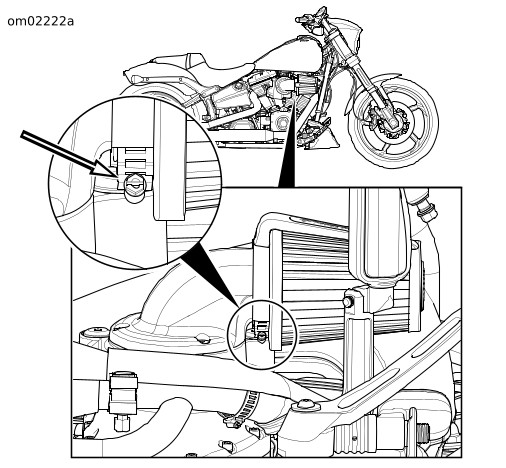 om02222a