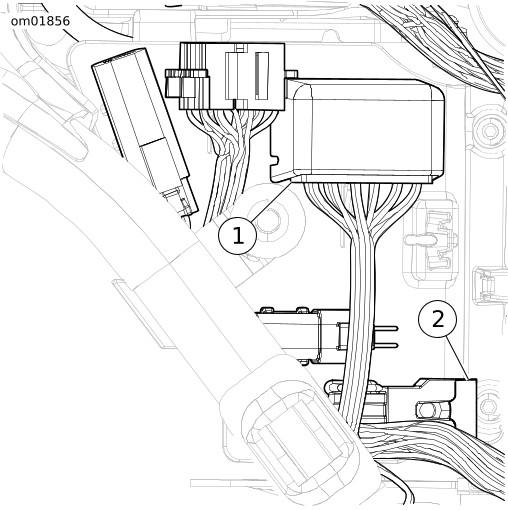 om01856

1

2