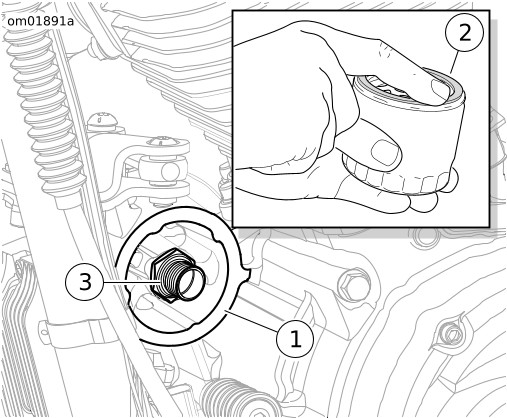 om01891a

2

3

1