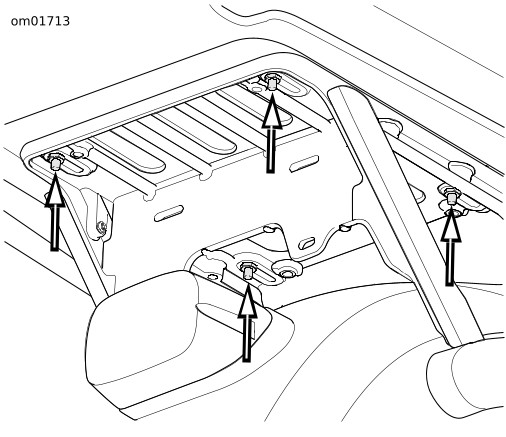 om01713