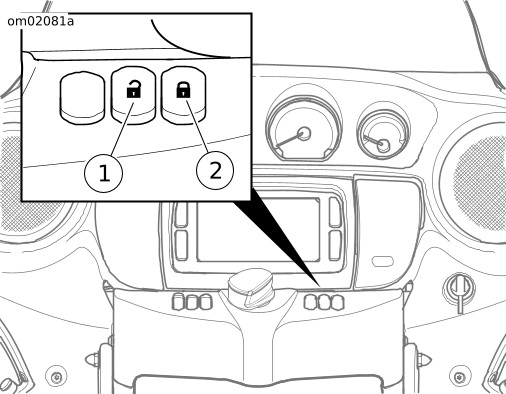 om02081a

1

2