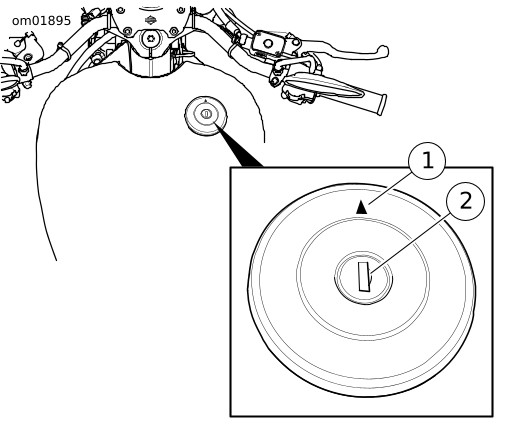 om01895

1

2