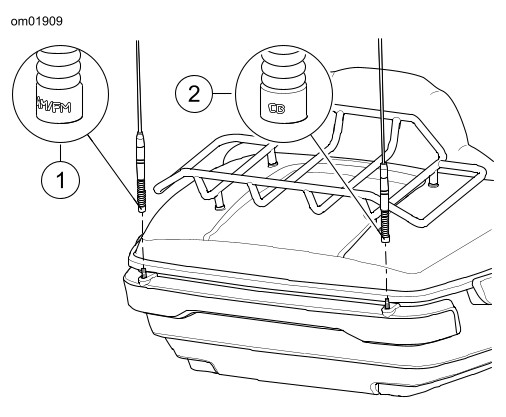 om01909

AM/FM

1

2

CB