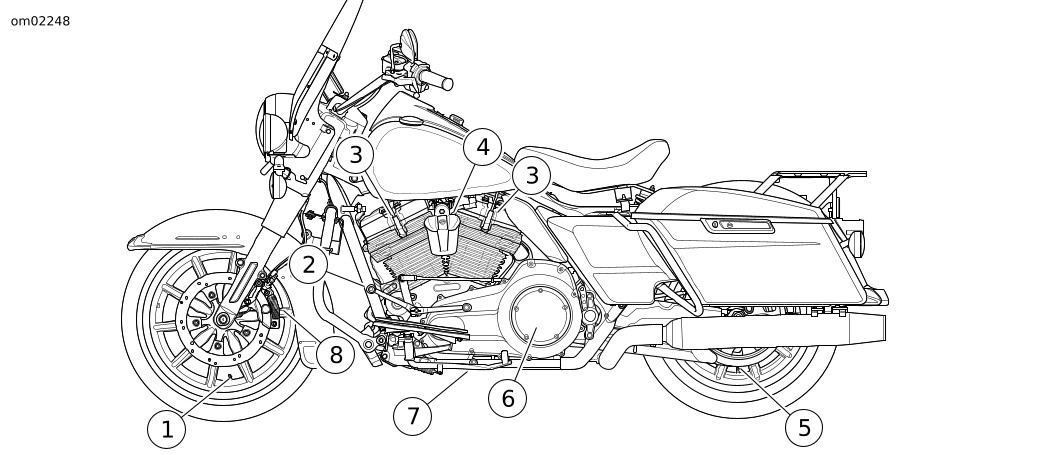 om02248

3
4
3
2
8
1
7
6
5