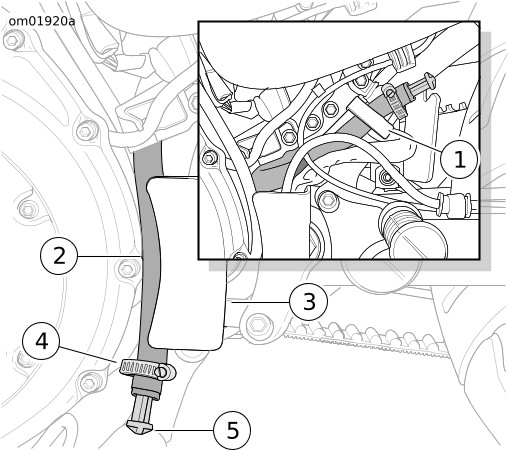 om01920a

1

2

3

4

5