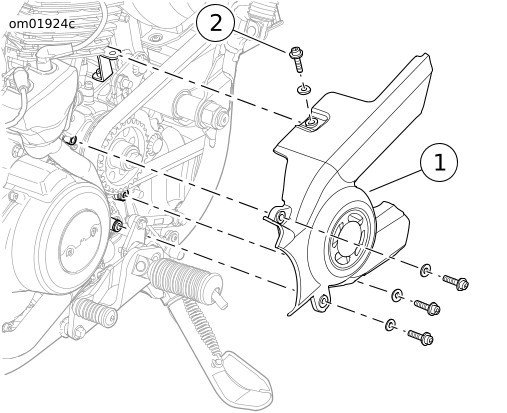 om01924c

2

1