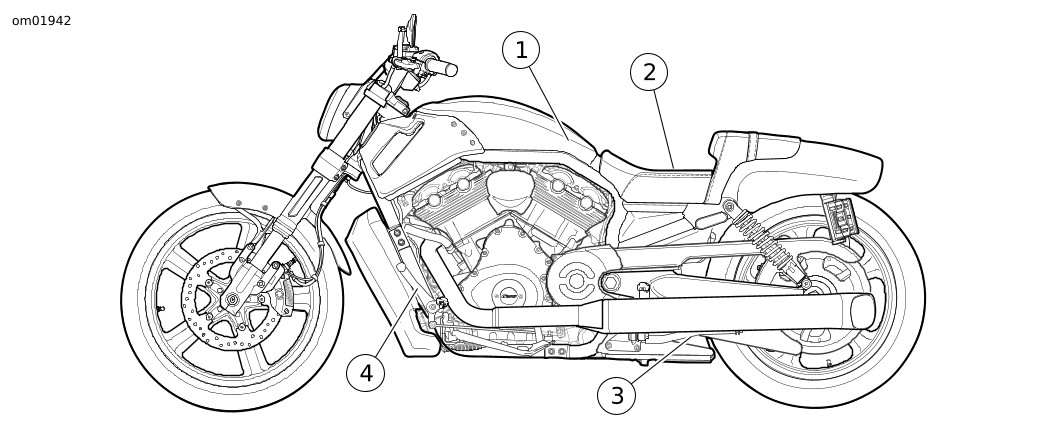 om01942

1

2

3

4