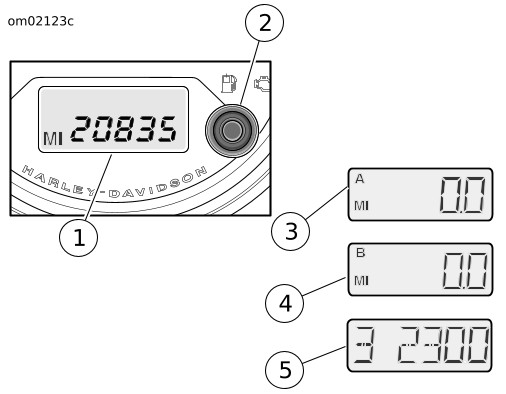 om02123c

2

MI 20835

HARLEY-DAVIDSON

1

A
MI 0.0

3

B
MI 0.0

4

3 2300

5