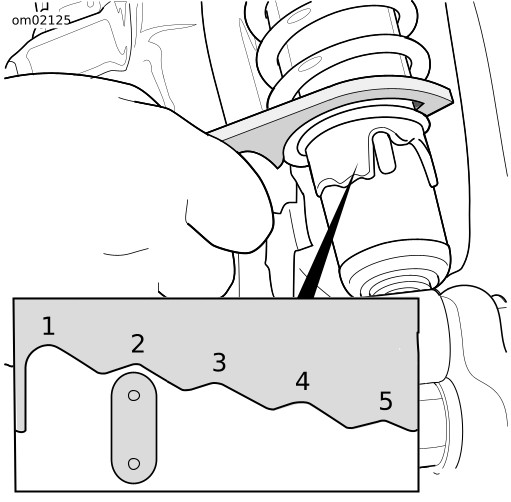 om02125

1
2
3
4
5