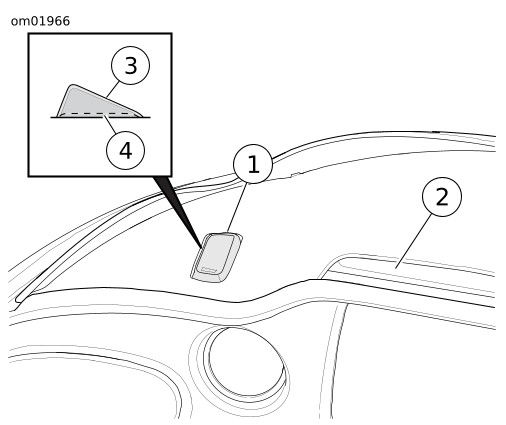 om01966

3

4

1

2