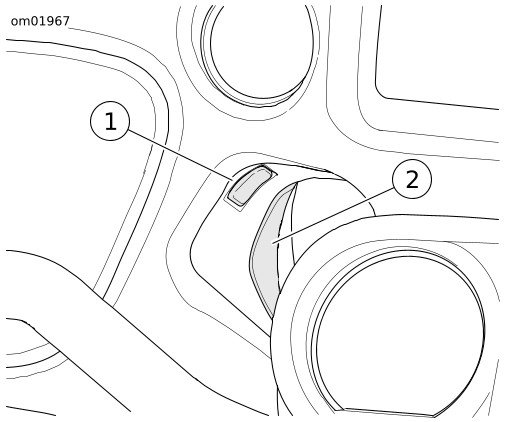 om01967

1

2