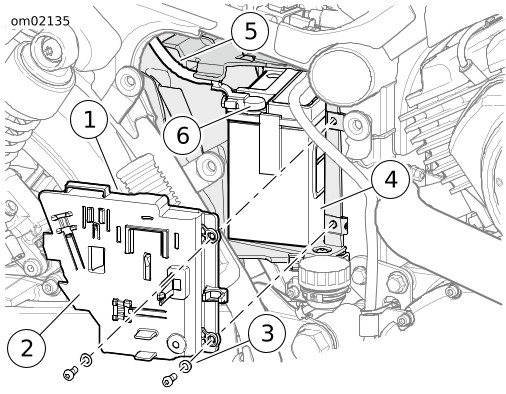 om02135

5

1

6

4

2

3