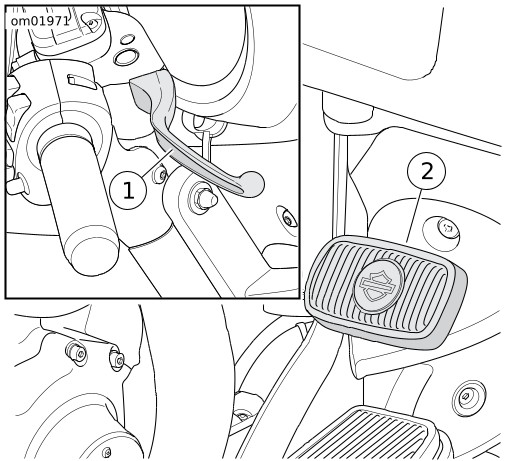 om01971

1

2