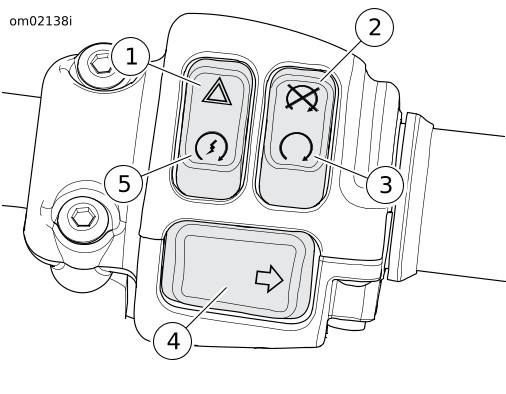 om02138i

1

2

5

3

4