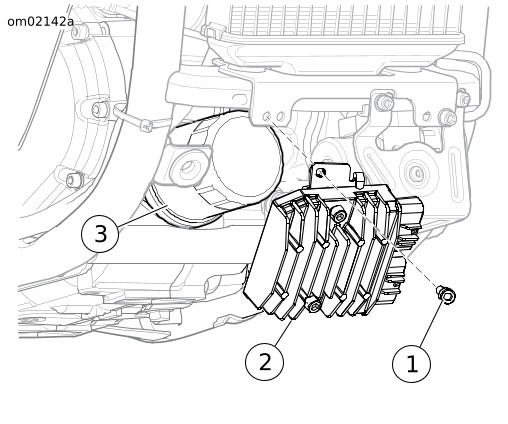 om02142a

3

2

1