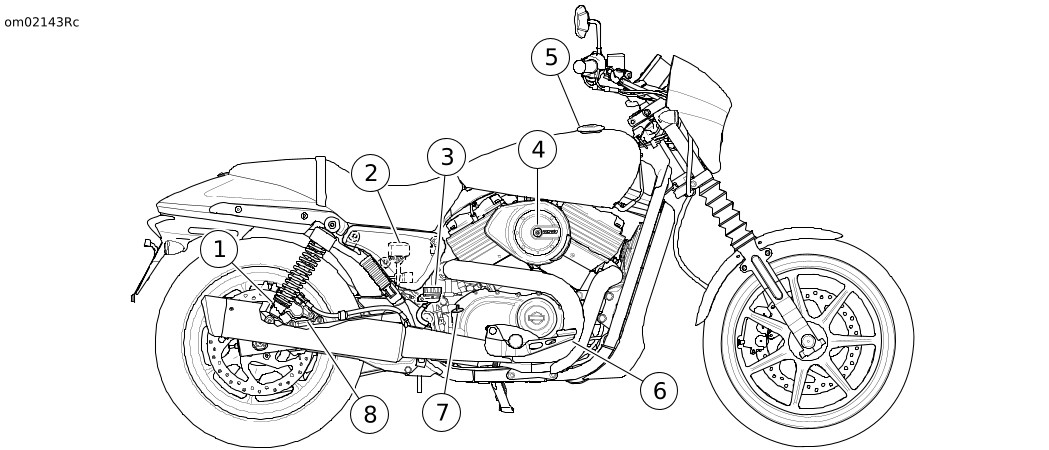 om02143Rc

5
4
3
2
1
6
7
8