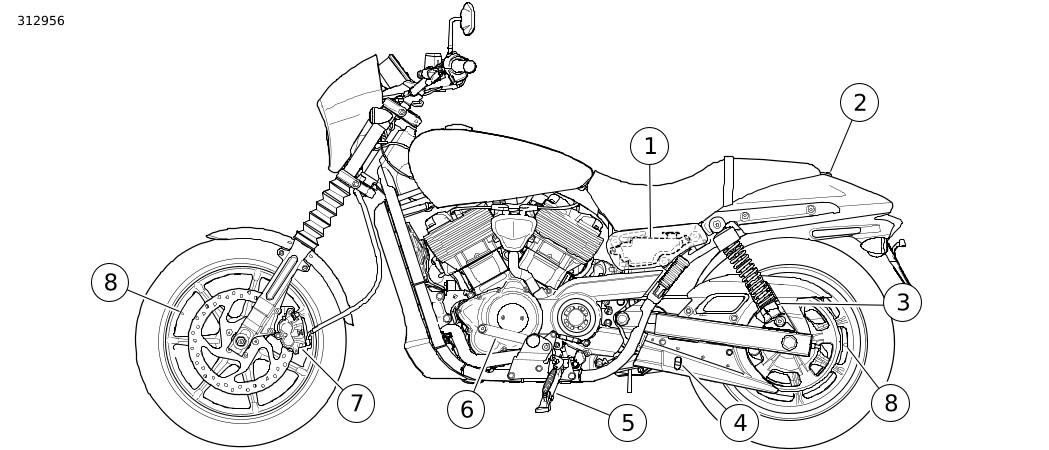 312956

1
2
3
4
5
6
7
8
8