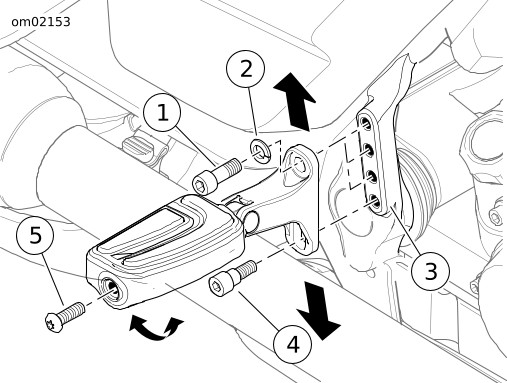 om02153

1

2

3

4

5