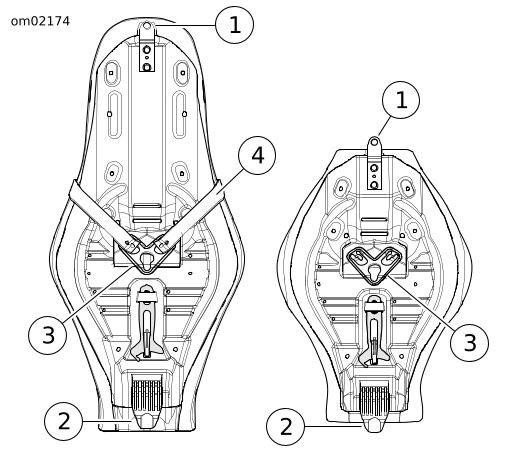 om02174

1

4

3

2

1

3

2