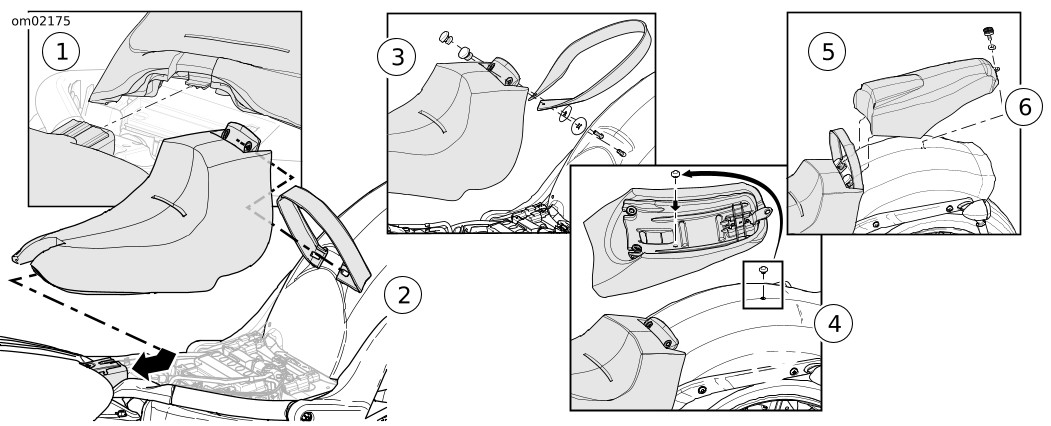 om02175
1
2
3
4
5
6