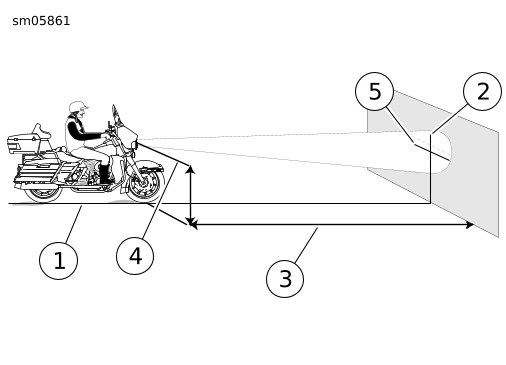 sm05861

5

2

1

4

3