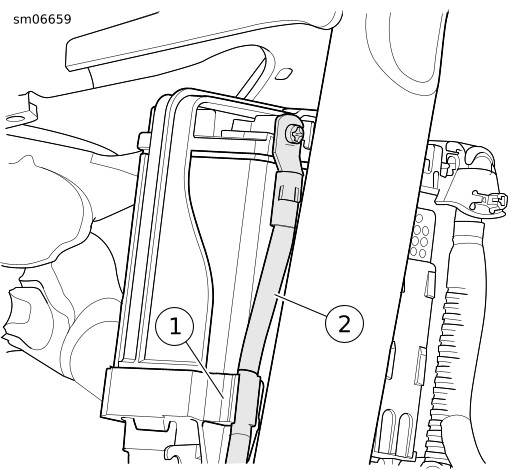 sm06659

1

2