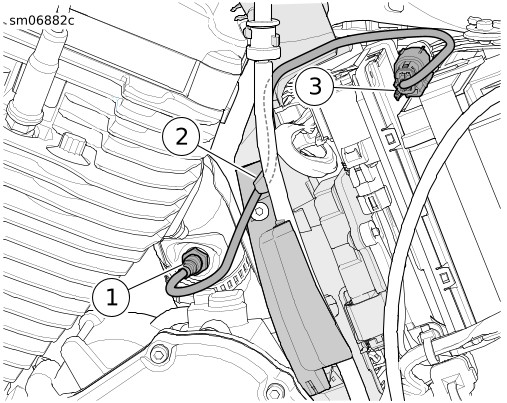 sm06882c

3

2

1