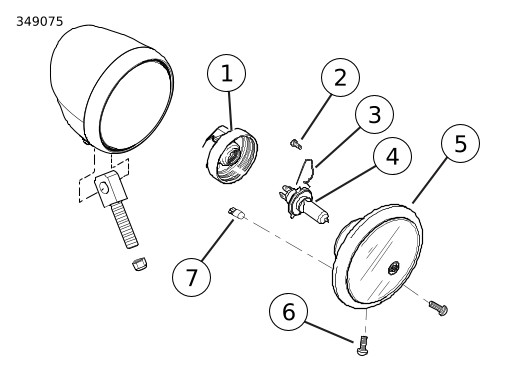 349075

1

2

3

4

5

7

6