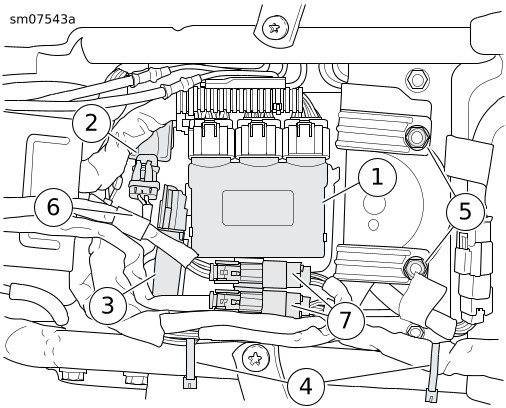 sm07543a

2

1

6

5

3

7

4