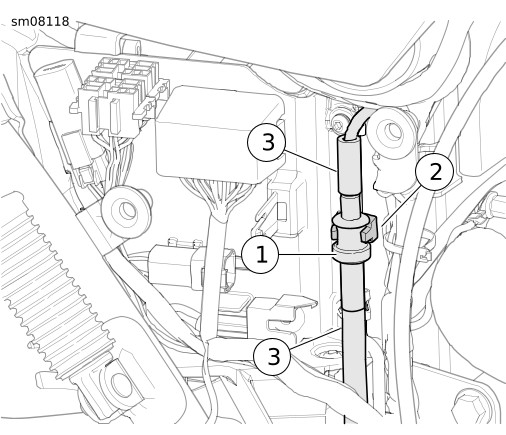 sm08118

3

2

1

3