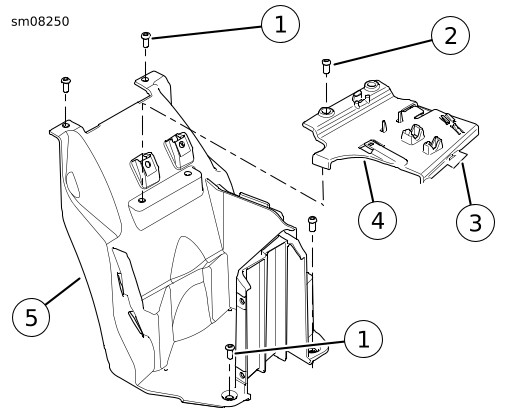 sm08250

1

2

4

3

5

1