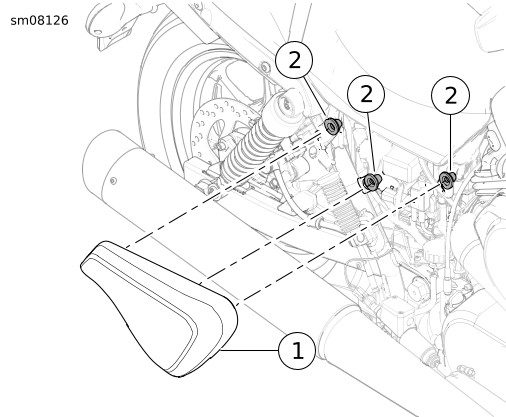 sm08126

2

2

2

1