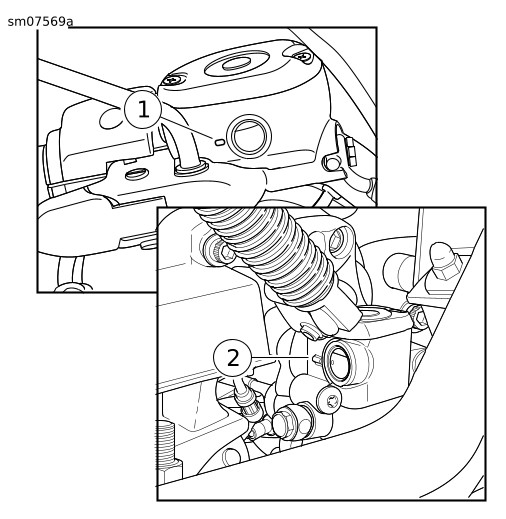 sm07569a

1

2