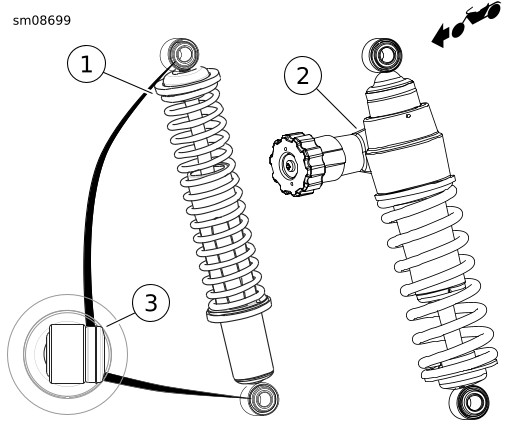 sm08699

1

2

3