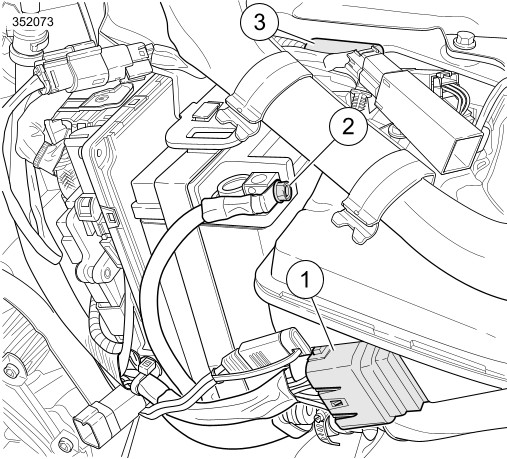 352073

3

2

1