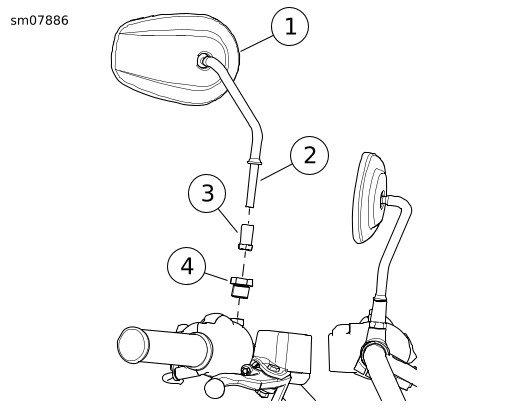 sm07886

1

2

3

4