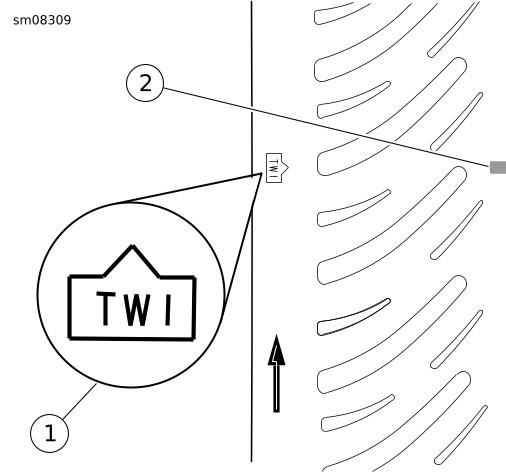 sm08309

2

TWI

TWI

1