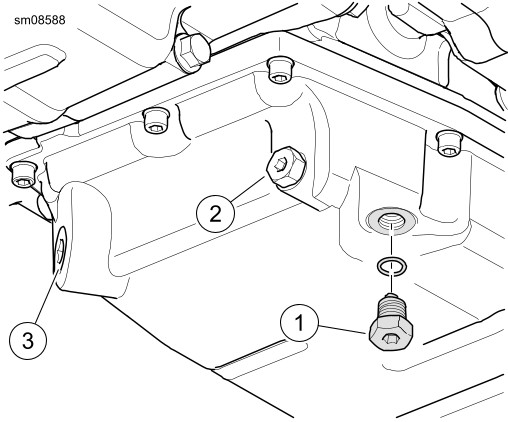 sm08588

2

3

1