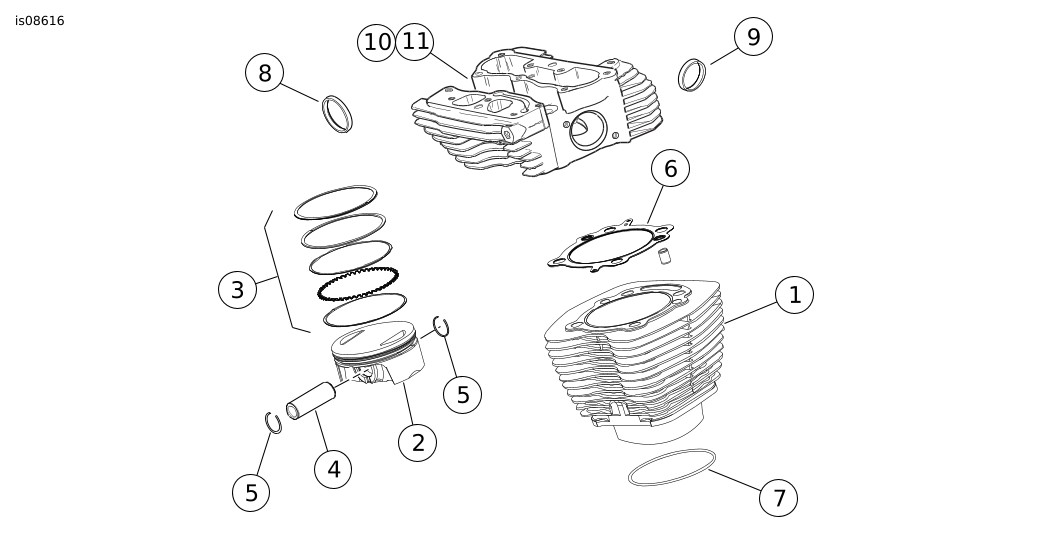 is08616

10 11

9

8

6

3

1

5

2

4

5

7