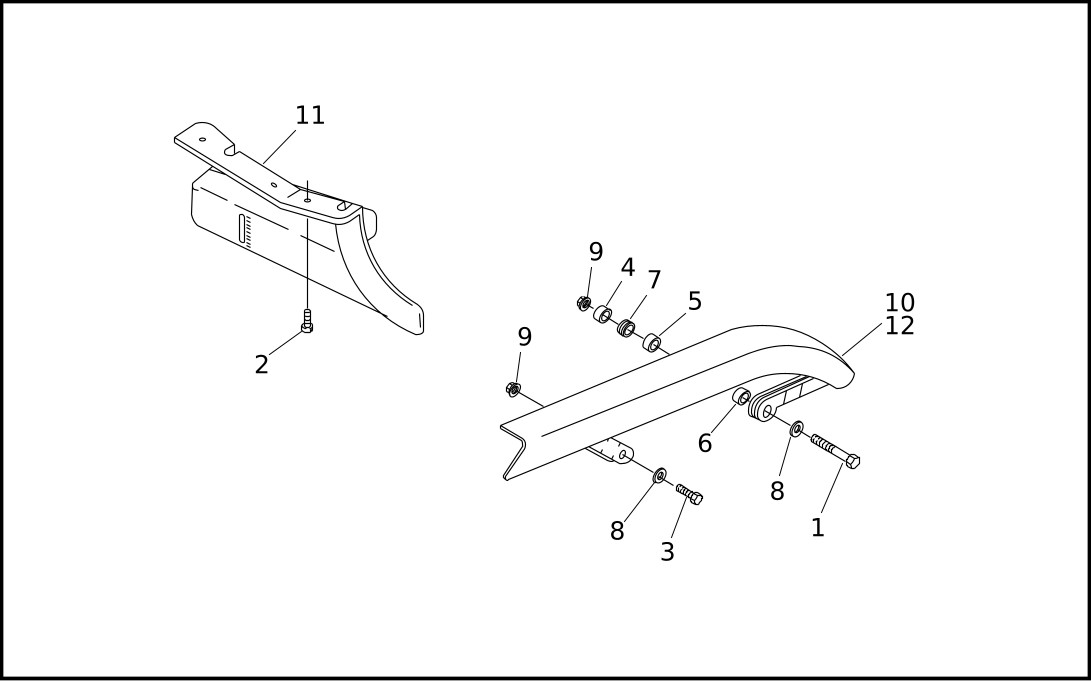 11
2
9
4
7
5
10
12
9
6
8
1
8
3