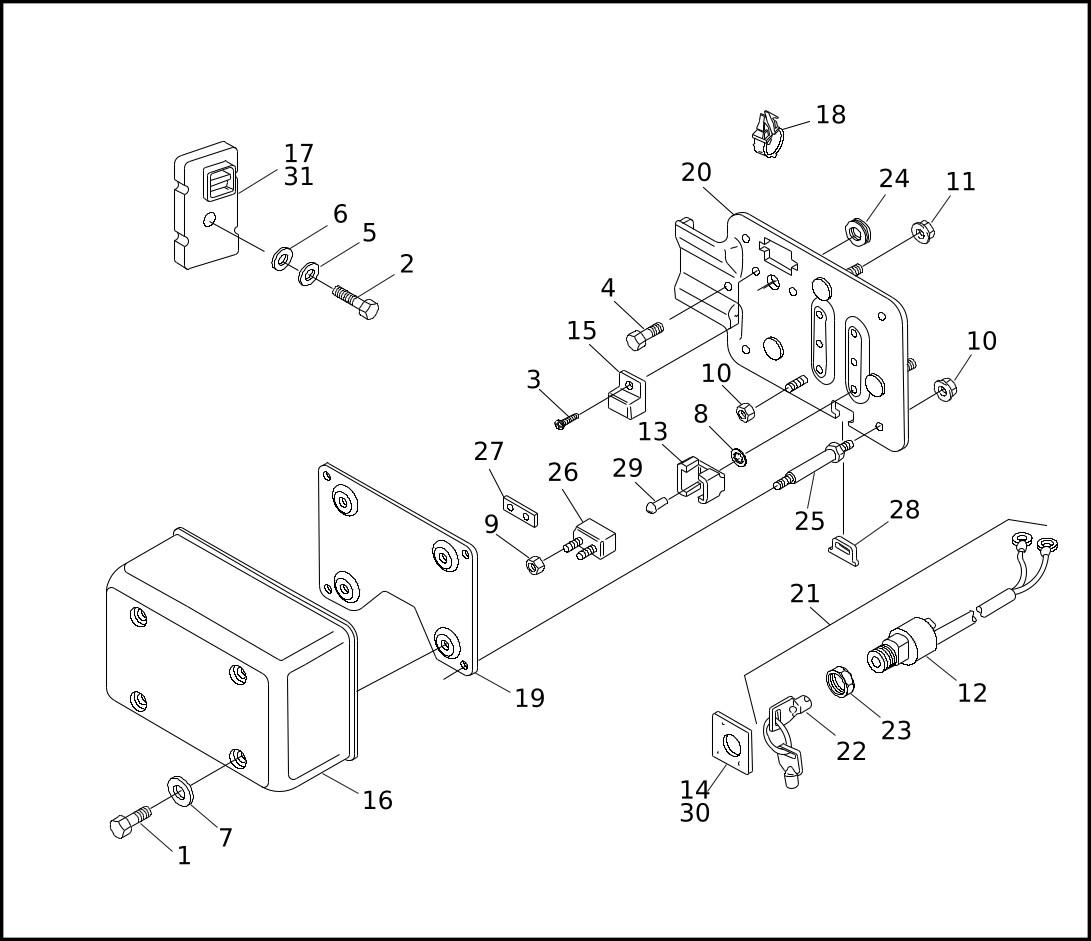 18
17
31
20
24
11
6
5
2
4
15
10
3
10
8
13
27
26
29
9
25
28
21
19
12
23
22
14
30
16
7
1