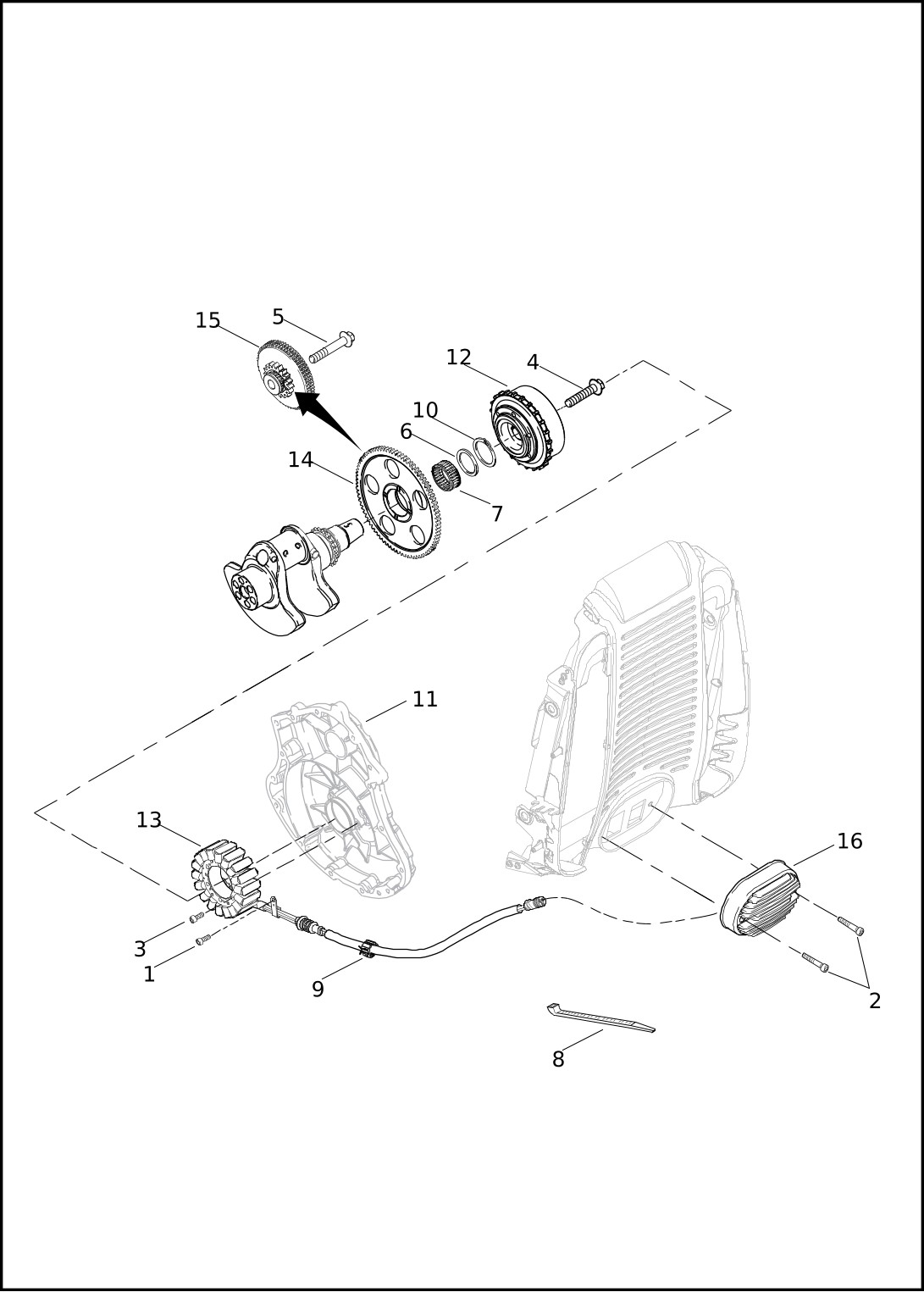 15
5
12
4
10
6
14
7
11
13
16
3
1
9
2
8