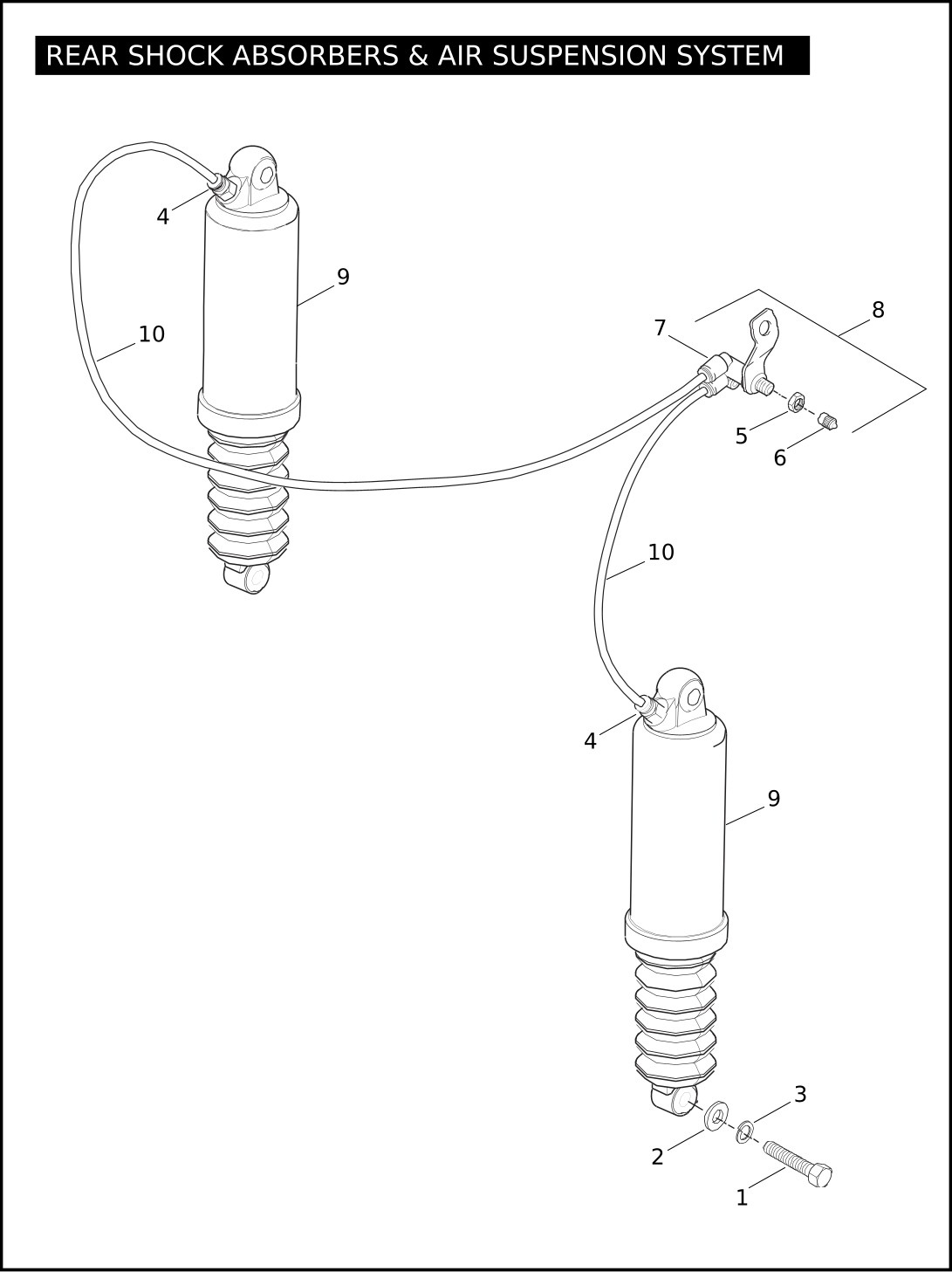 REAR SHOCK ABSORBERS & AIR SUSPENSION SYSTEM

4
9
10
7
8
5
6
10
4
9
3
2
1