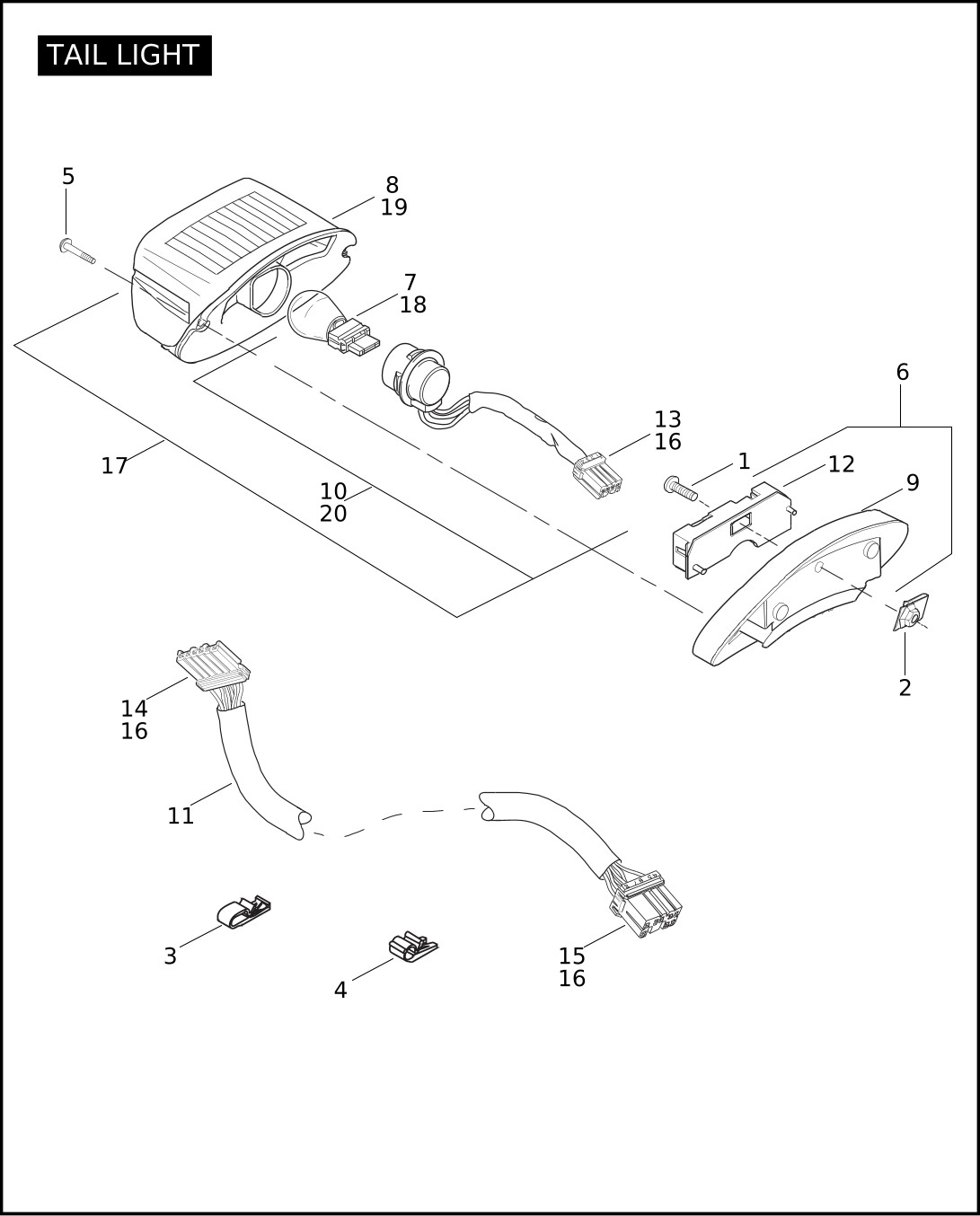 TAIL LIGHT

5

8
19

7
18

6

13
16

1

12

9

17

10
20

2

14
16

11

3

4

15
16